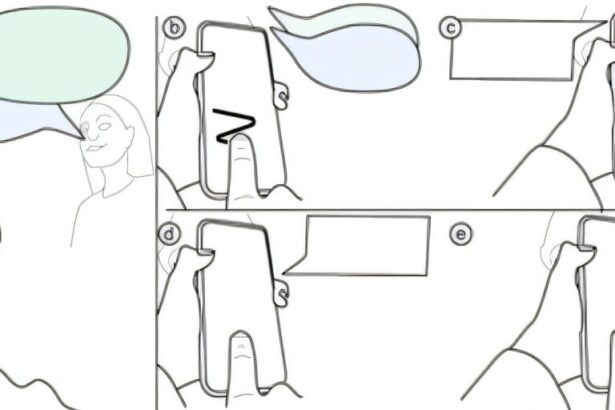 b

c

d

e